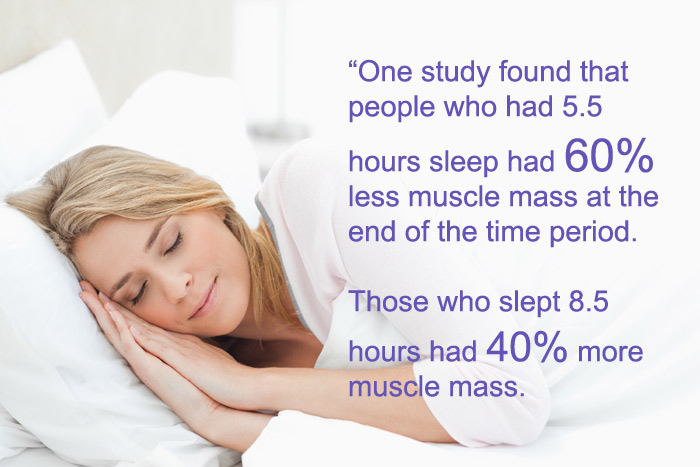 “One study found that people who had 5.5 hours sleep had 60% less muscle mass at the end of the time period.

Those who slept 8.5 hours had 40% more muscle mass.